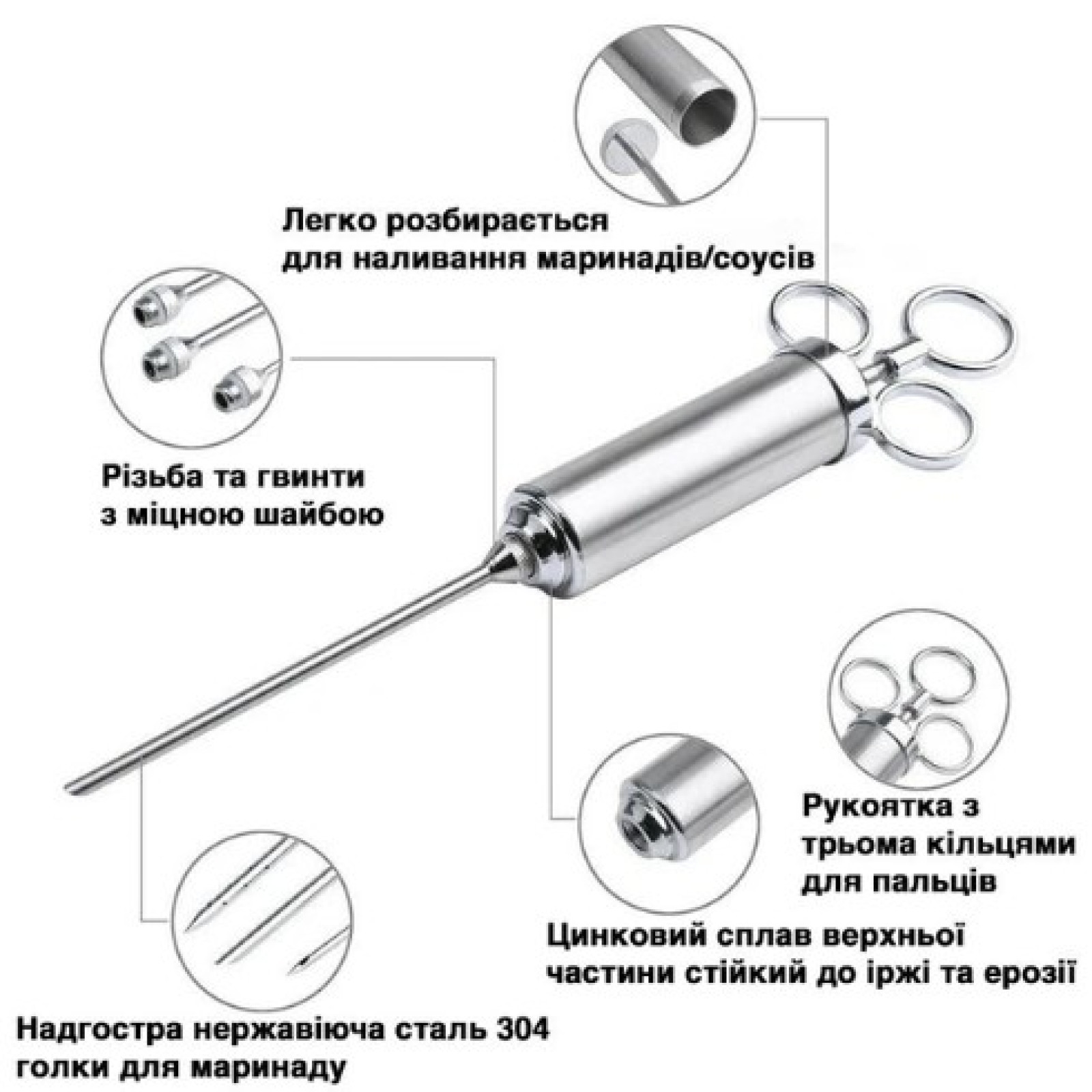 Легко розбирається
для наливання маринадів/соусів

Різьба та гвинти
з міцною шайбою

Рукоятка з
трьома кільцями
для пальців

Цинковий сплав верхньої
частини стійкий до іржі та ерозії

Надгостра нержавіюча сталь 304
голки для маринаду