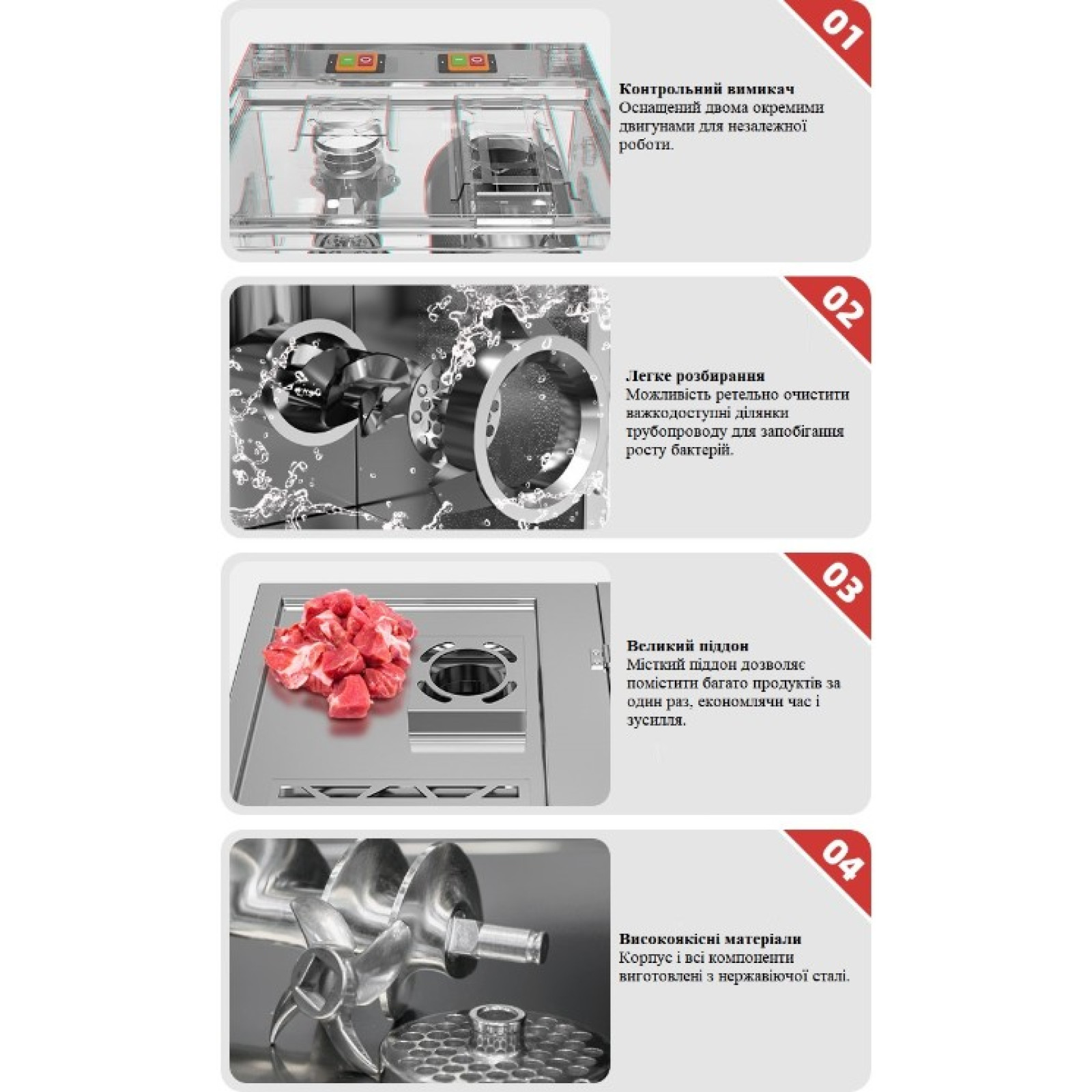 01

Контрольний вимикач
Оснащений двома окремими двигунами для незалежної роботи.

02

Легке розбирання
Можливість ретельно очистити важкодоступні ділянки трубопроводу для запобігання росту бактерій.

03

Великий піддон
Місткий піддон дозволяє помістити багато продуктів за один раз, економлячи час і зусилля.

04

Високоякісні матеріали
Корпус і всі компоненти виготовлені з нержавіючої сталі.