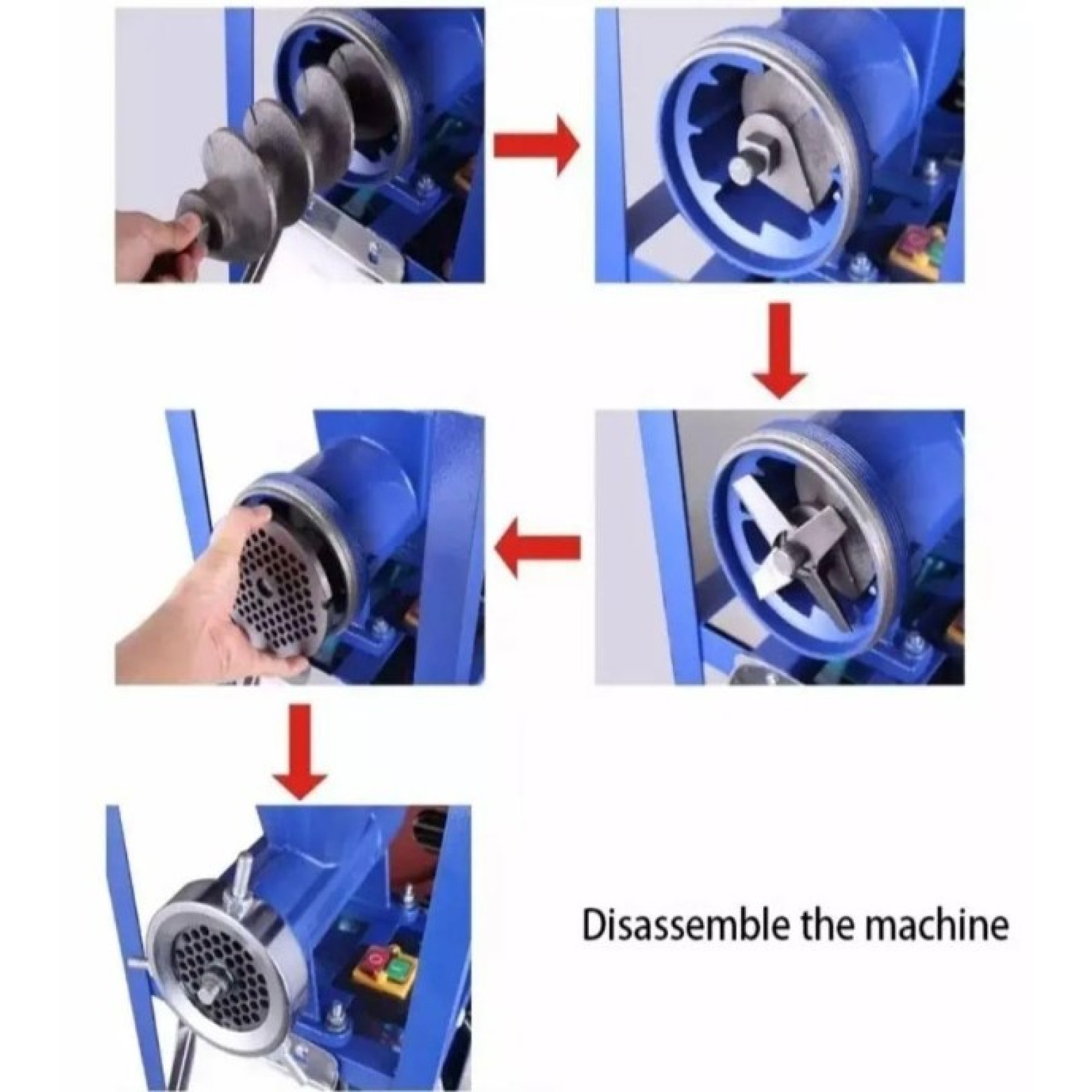 Disassemble the machine